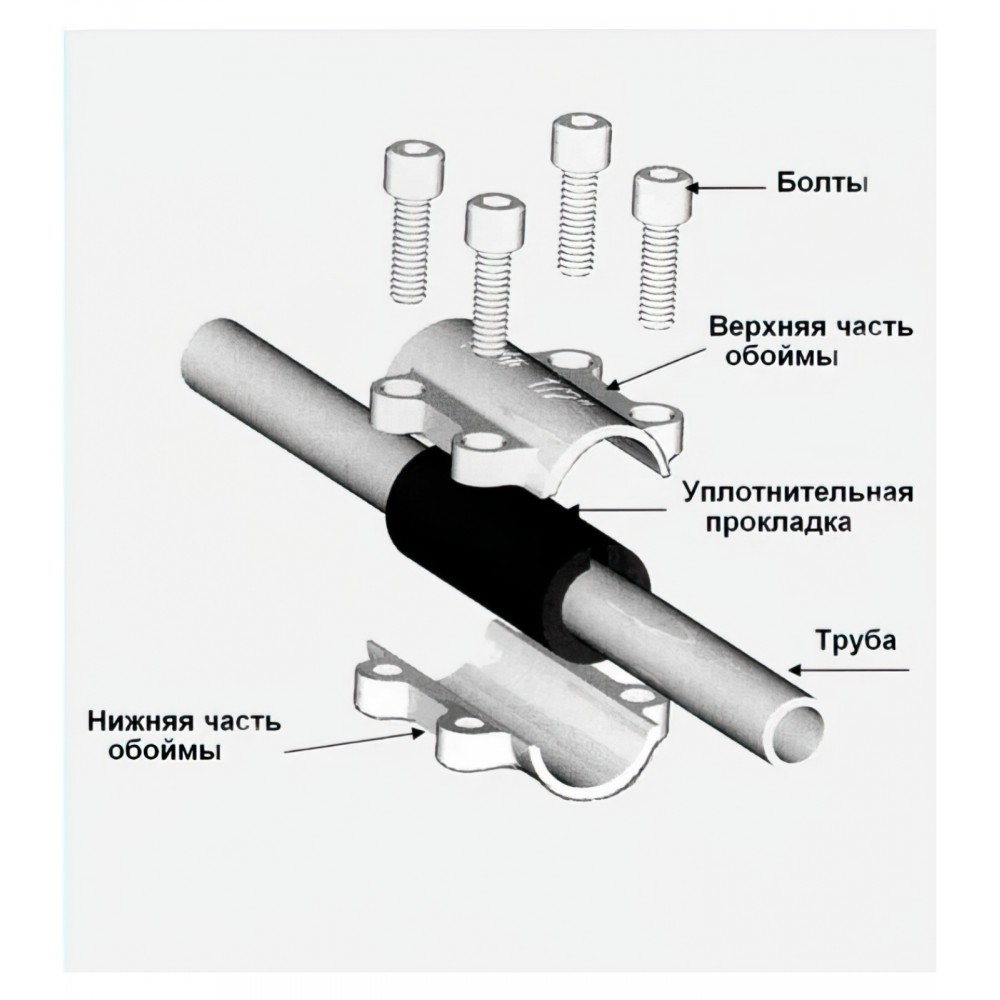 Болты

Верхняя часть обоймы

Уплотнительная прокладка

Труба

Нижняя часть обоймы