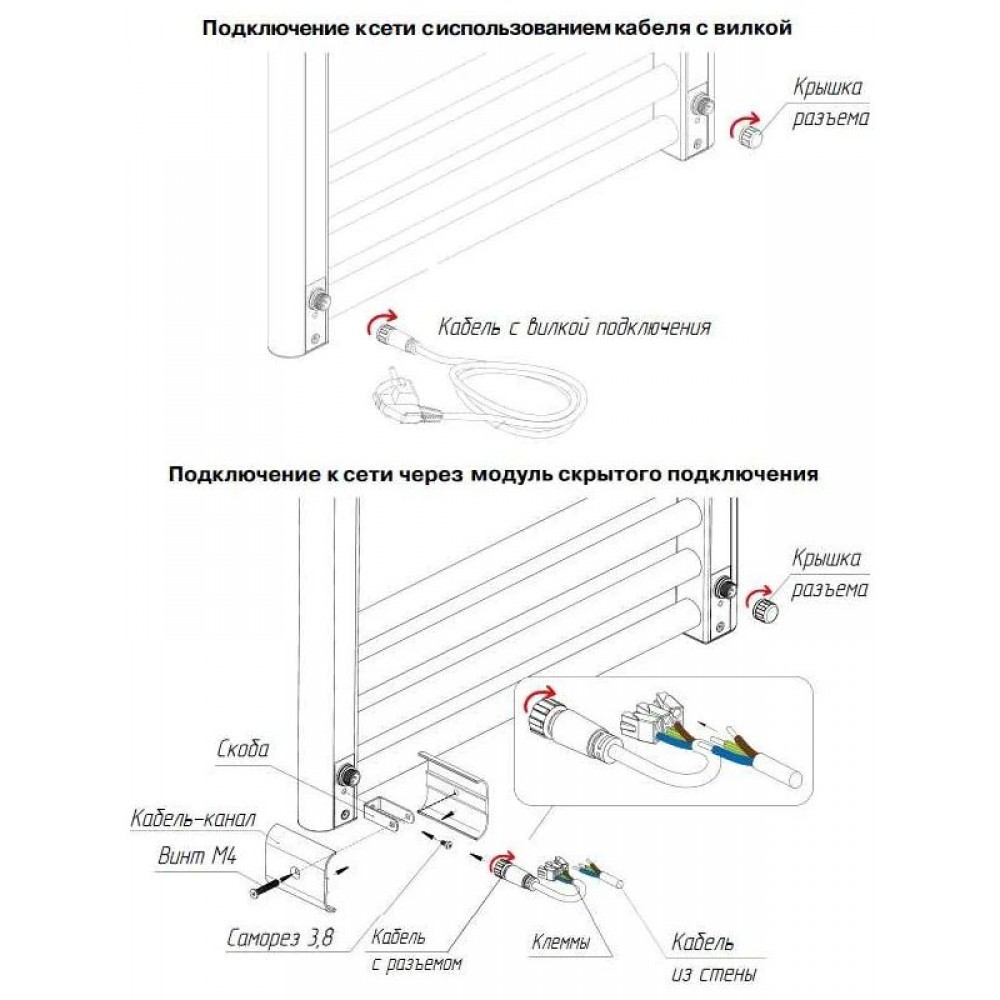 Подключение ксети сиспользованием кабеля с вилкой

Крышка разъема

Кабель с вилкой подключения

Подключение к сети через модуль скрытого подключения

Крышка разъема

Скоба

Кабель-канал

Винт М4

Саморез 3,8

Кабель с разъемом

Клеммы

Кабель из стены