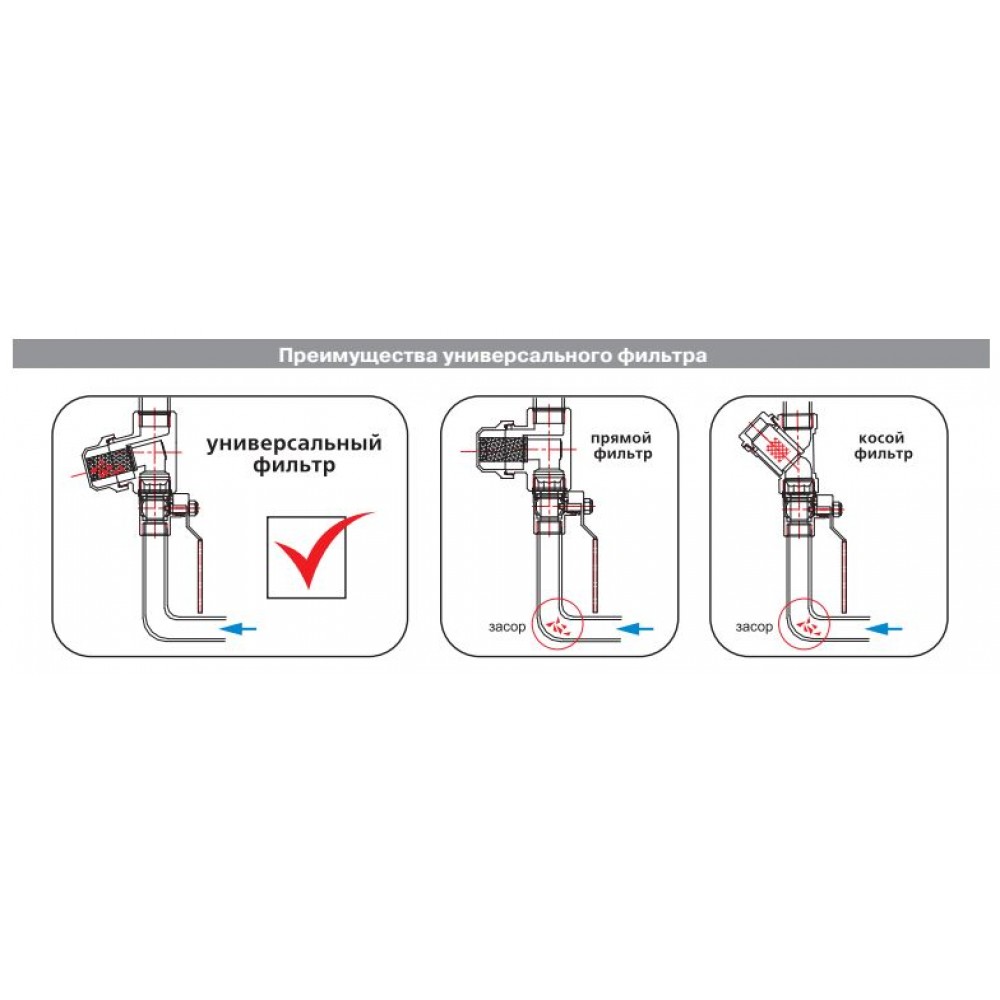 Преимущества универсального фильтра

универсальный фильтр

прямой фильтр

засор

косой фильтр

засор