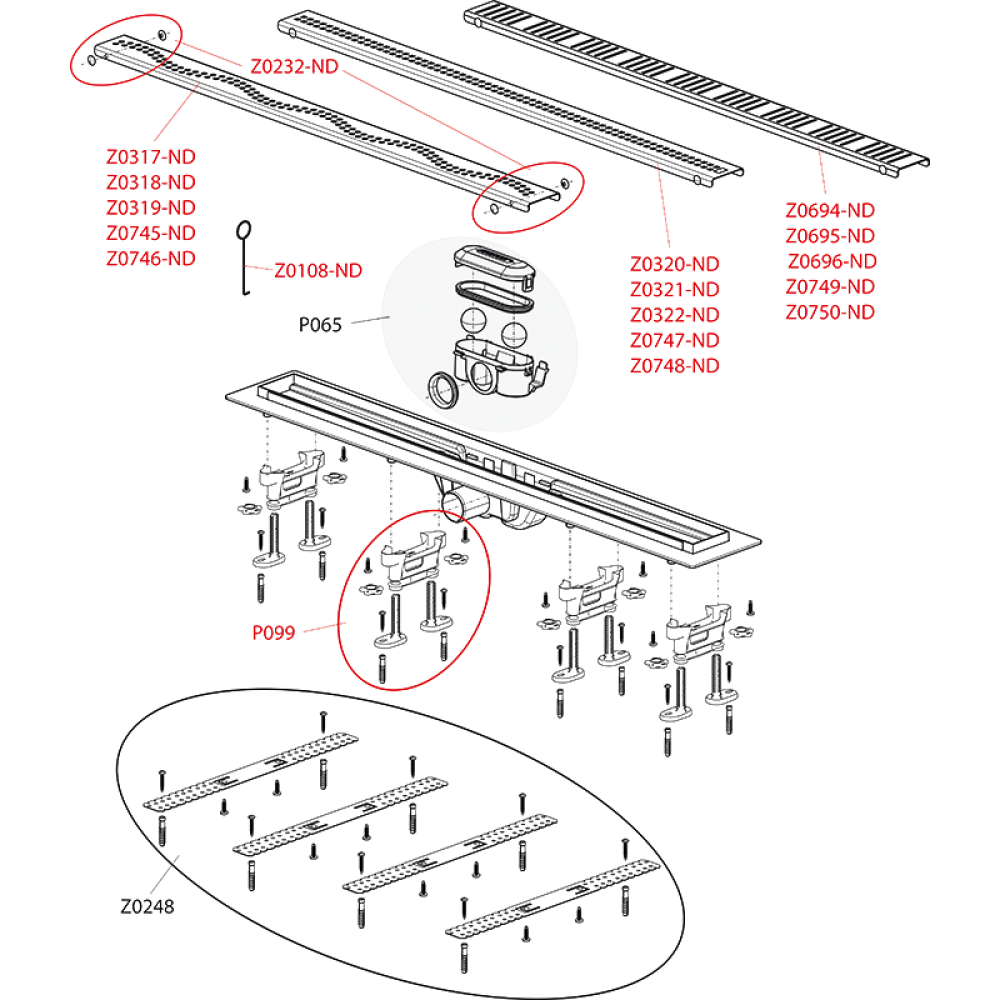 Z0232-ND

Z0317-ND
Z0318-ND
Z0319-ND
Z0745-ND
Z0746-ND

Z0108-ND

P065

Z0320-ND
Z0321-ND
Z0322-ND
Z0747-ND
Z0748-ND

Z0694-ND
Z0695-ND
Z0696-ND
Z0749-ND
Z0750-ND

P099

Z0248