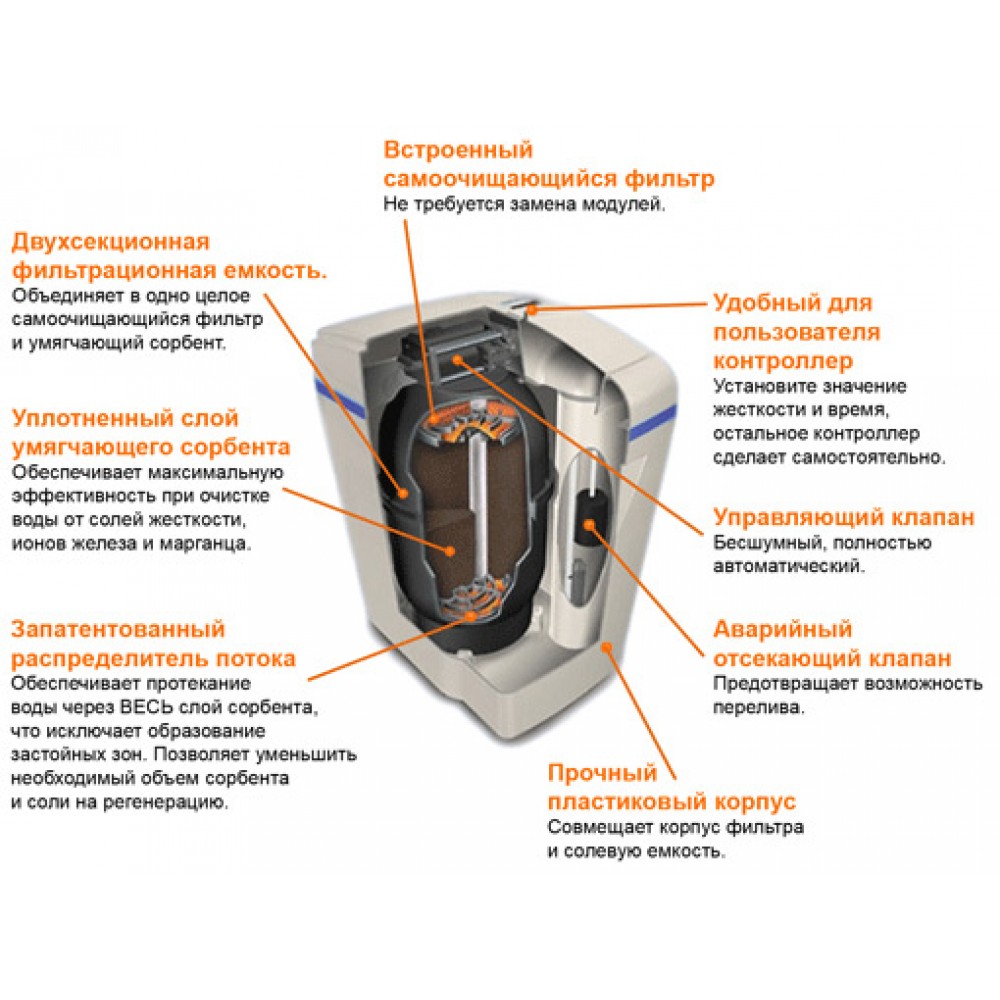 Встроенный самоочищающийся фильтр
Не требуется замена модулей.

Двухсекционная фильтрационная емкость.
Объединяет в одно целое самоочищающийся фильтр и умягчающий сорбент.

Уплотненный слой умягчающего сорбента
Обеспечивает максимальную эффективность при очистке воды от солей жесткости, ионов железа и марганца.

Запатентованный распределитель потока
Обеспечивает протекание воды через ВЕСЬ слой сорбента, что исключает образование застойных зон. Позволяет уменьшить необходимый объем сорбента и соли на регенерацию.

Удобный для пользователя контроллер
Установите значение жесткости и время, остальное контроллер сделает самостоятельно.

Управляющий клапан
Бесшумный, полностью автоматический.

Аварийный отсекающий клапан
Предотвращает возможность перелива.

Прочный пластиковый корпус
Совмещает корпус фильтра и солевую емкость.